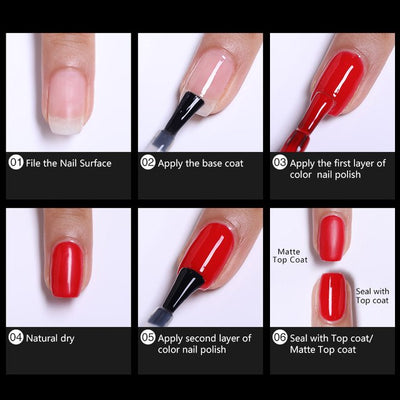 01 File the Nail Surface

02 Apply the base coat

03 Apply the first layer of color nail polish

04 Natural dry

05 Apply second layer of color nail polish

Matte Top Coat

Seal with Top coat

06 Seal with Top coat/ Matte Top coat