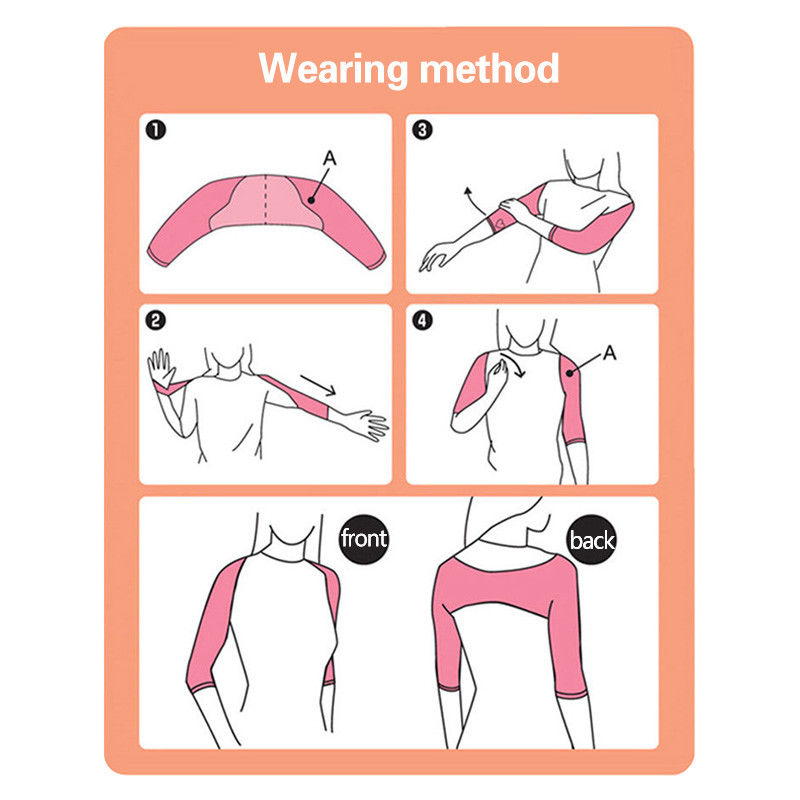 Wearing method

❶
A

❸

❷

❹
A

front

back